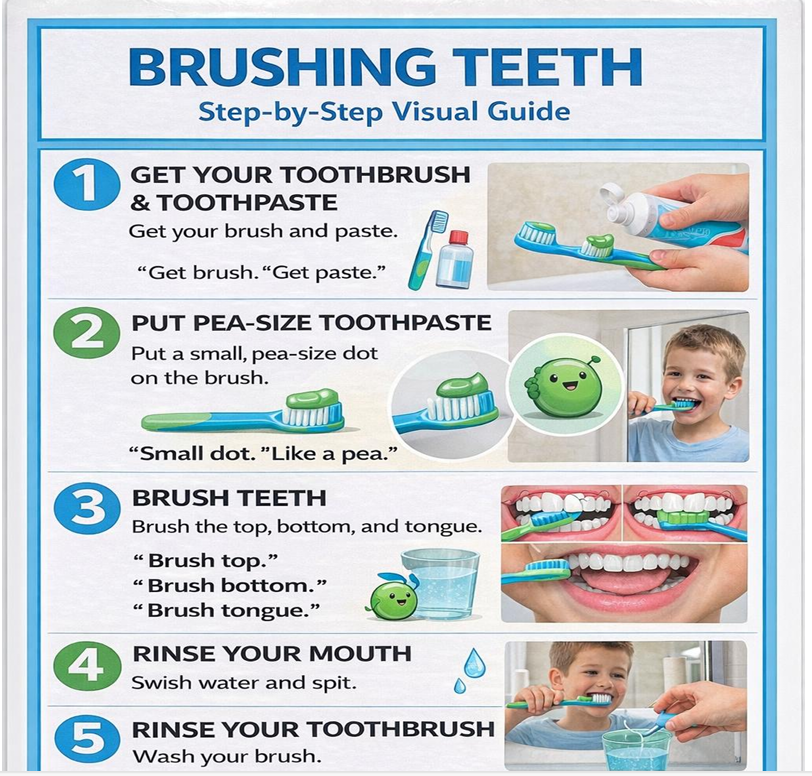 BRUSHING TEETH
Step-by-Step Visual Guide

1 GET YOUR TOOTHBRUSH & TOOTHPASTE
Get your brush and paste.
“Get brush. “Get paste.”

2 PUT PEA-SIZE TOOTHPASTE
Put a small, pea-size dot on the brush.
“Small dot. ”Like a pea.”

3 BRUSH TEETH
Brush the top, bottom, and tongue.
“ Brush top.”
“ Brush bottom.”
“ Brush tongue.”

4 RINSE YOUR MOUTH
Swish water and spit.

5 RINSE YOUR TOOTHBRUSH
Wash your brush.