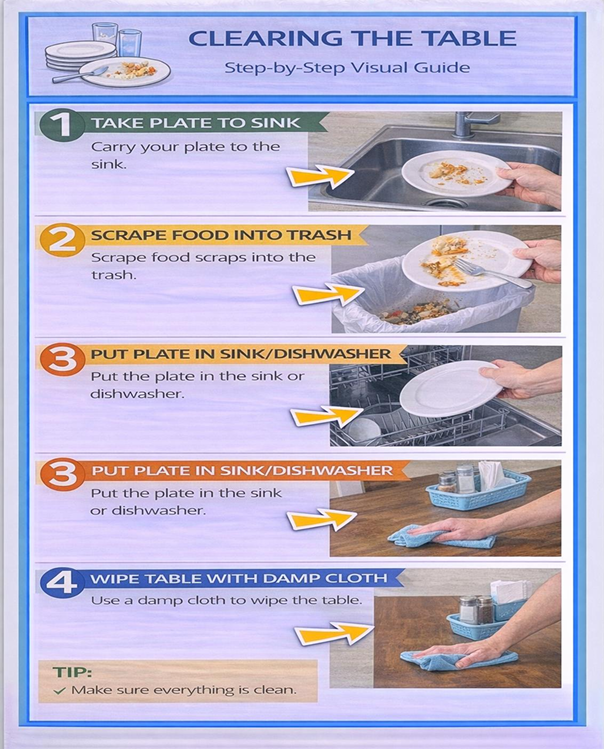 CLEARING THE TABLE
Step-by-Step Visual Guide

1 TAKE PLATE TO SINK
Carry your plate to the sink.

2 SCRAPE FOOD INTO TRASH
Scrape food scraps into the trash.

3 PUT PLATE IN SINK/DISHWASHER
Put the plate in the sink or dishwasher.

3 PUT PLATE IN SINK/DISHWASHER
Put the plate in the sink or dishwasher.

4 WIPE TABLE WITH DAMP CLOTH
Use a damp cloth to wipe the table.

TIP:
✓ Make sure everything is clean.